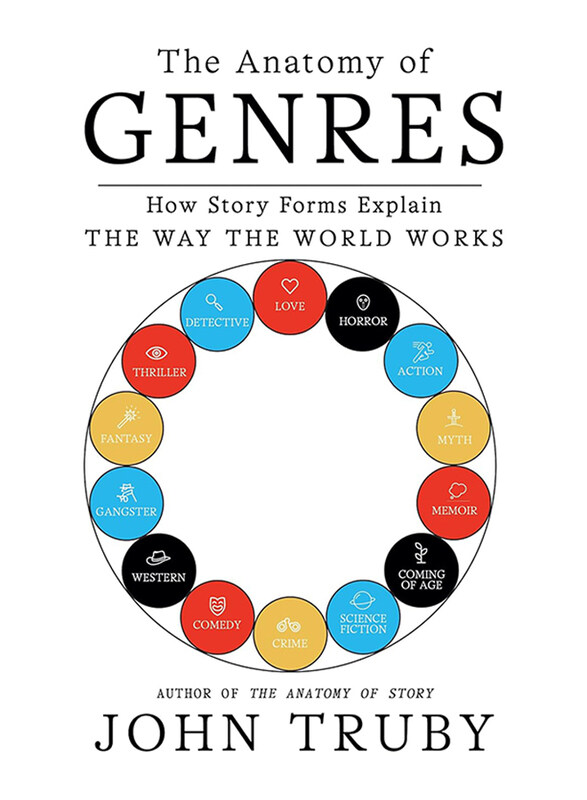 The Anatomy of
GENRES

How Story Forms Explain
THE WAY THE WORLD WORKS

LOVE
HORROR
ACTION
MYTH
MEMOIR
COMING OF AGE
SCIENCE FICTION
CRIME
COMEDY
WESTERN
GANGSTER
FANTASY
THRILLER
DETECTIVE

AUTHOR OF THE ANATOMY OF STORY
JOHN TRUBY