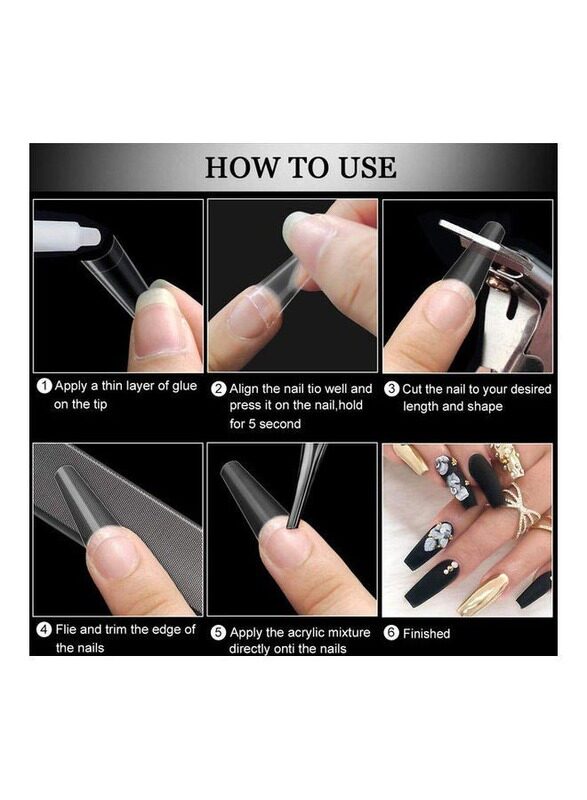 HOW TO USE

1 Apply a thin layer of glue on the tip

2 Align the nail tio well and press it on the nail,hold for 5 second

3 Cut the nail to your desired length and shape

4 Flie and trim the edge of the nails

5 Apply the acrylic mixture directly onti the nails

6 Finished